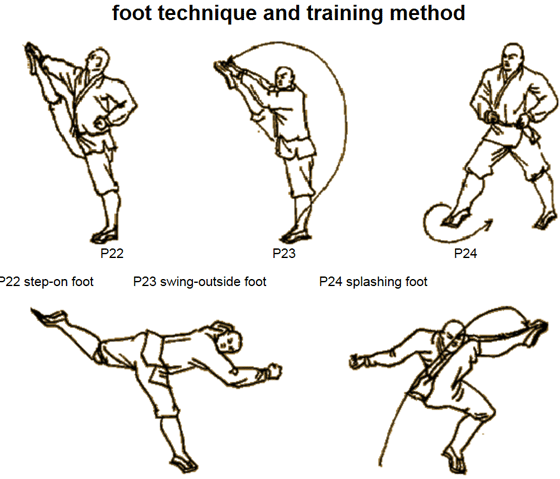 foot technique and training method

P22

P23

P24

P22 step-on foot P23 swing-outside foot P24 splashing foot